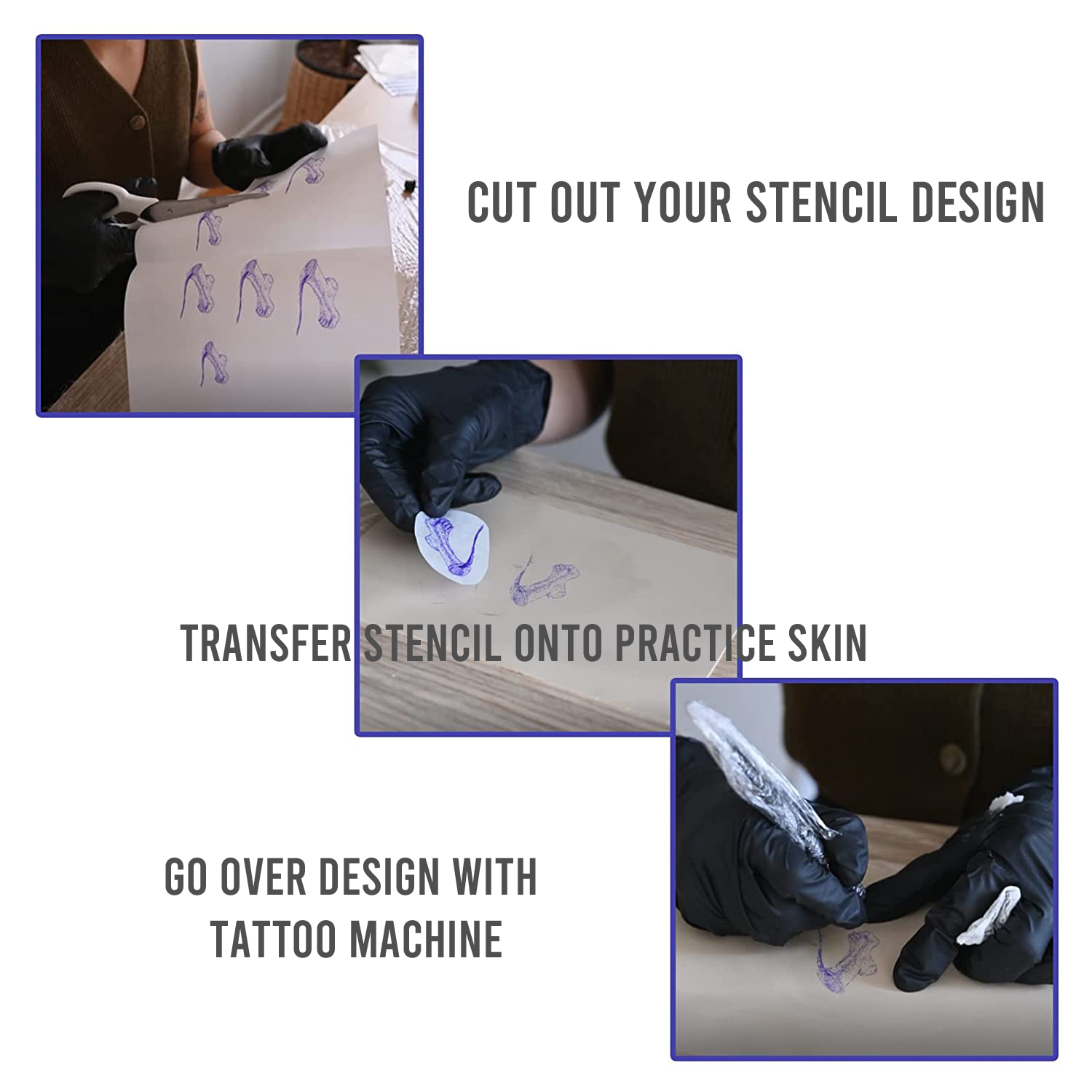 CUT OUT YOUR STENCIL DESIGN

TRANSFER STENCIL ONTO PRACTICE SKIN

GO OVER DESIGN WITH TATTOO MACHINE