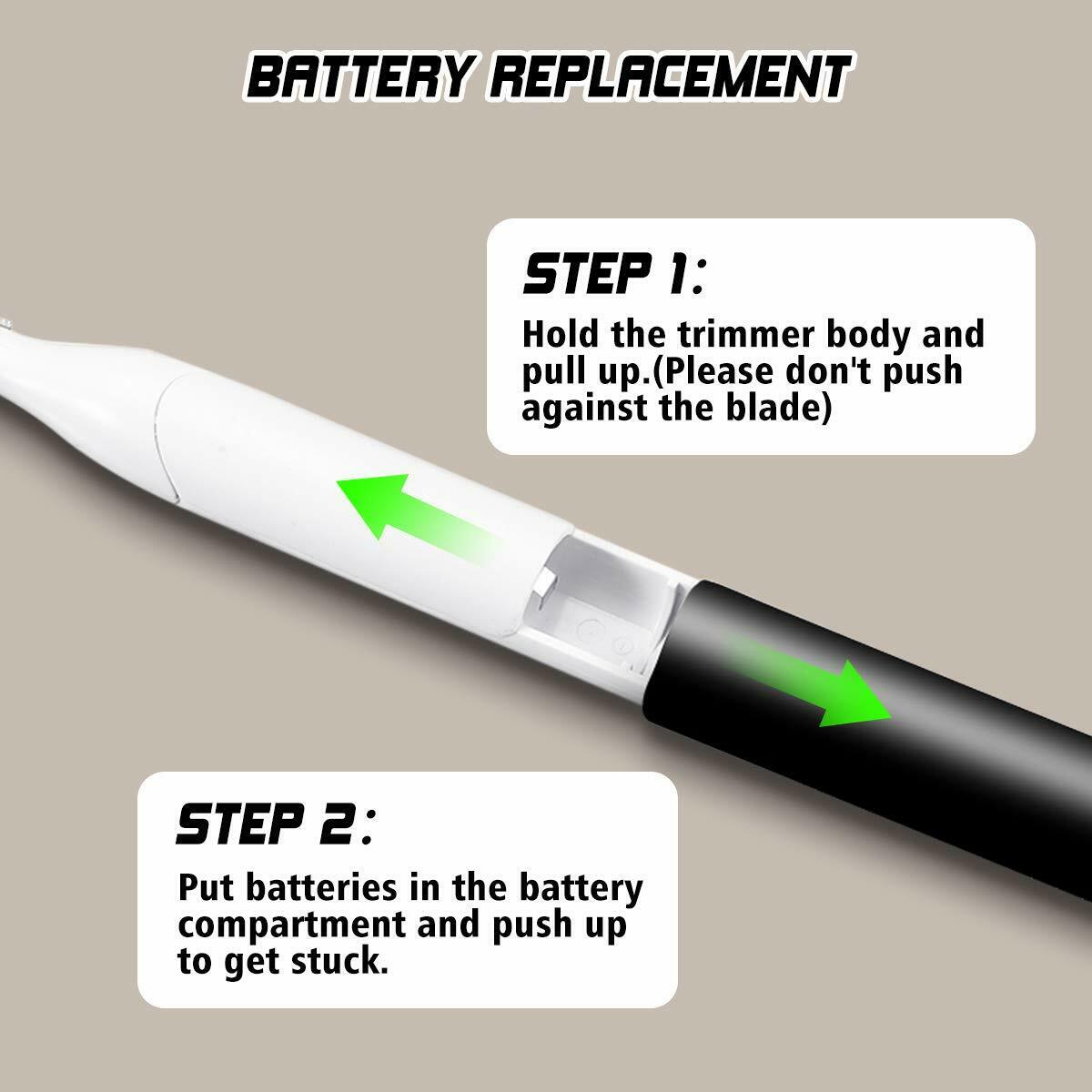 BATTERY REPLACEMENT

STEP 1:

Hold the trimmer body and pull up.(Please don't push against the blade)

STEP 2:

Put batteries in the battery compartment and push up to get stuck.