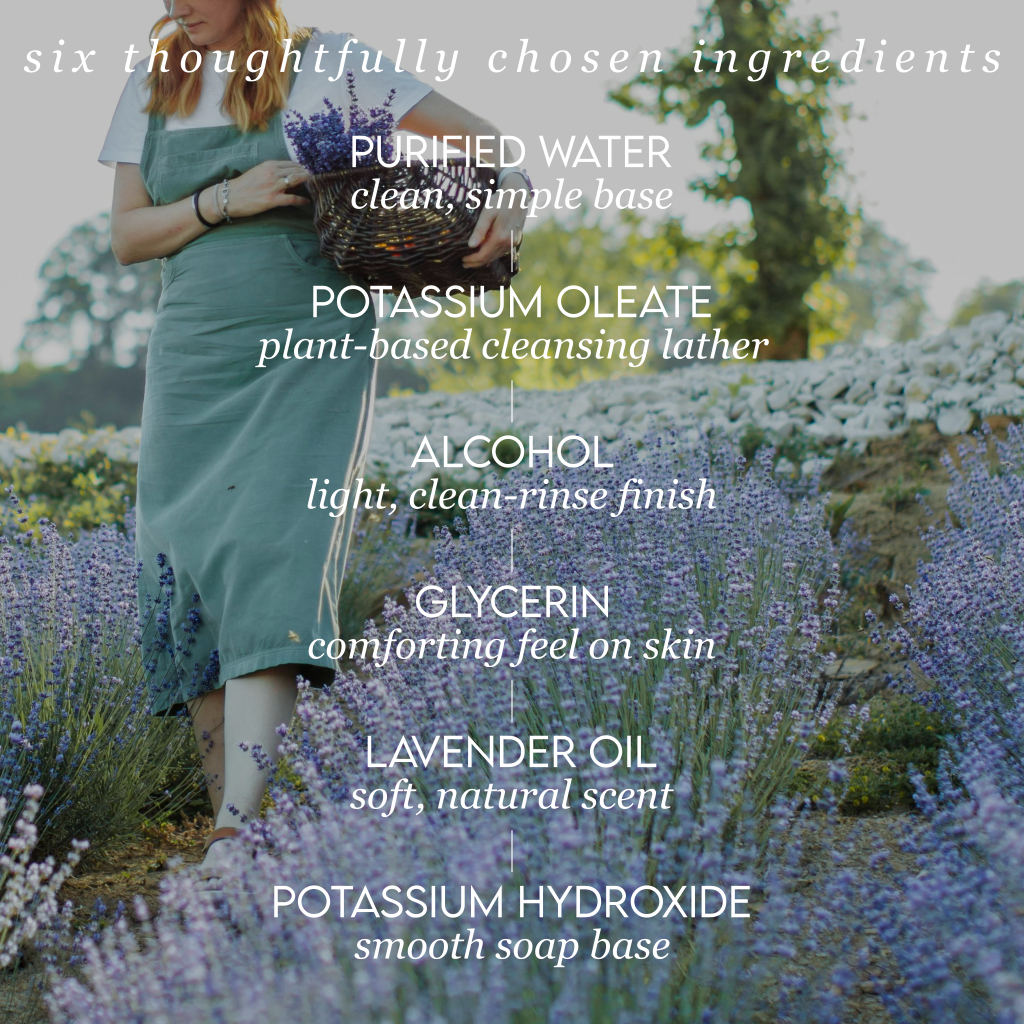 six thoughtfully chosen ingredients

PURIFIED WATER
clean, simple base

POTASSIUM OLEATE
plant-based cleansing lather

ALCOHOL
light, clean-rinse finish

GLYCERIN
comforting feel on skin

LAVENDER OIL
soft, natural scent

POTASSIUM HYDROXIDE
smooth soap base